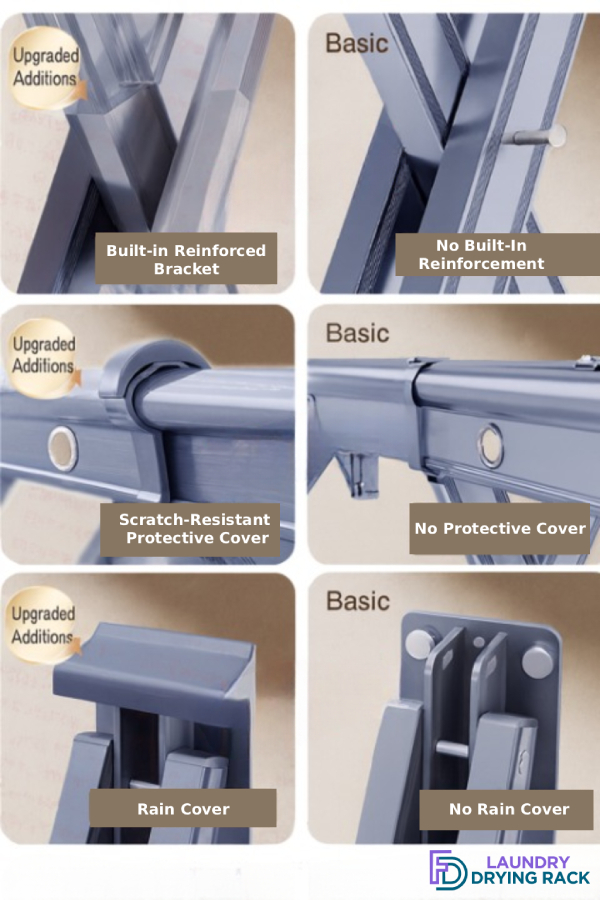 Upgraded Additions

Built-in Reinforced Bracket

Basic

No Built-In Reinforcement

Upgraded Additions

Scratch-Resistant Protective Cover

Basic

No Protective Cover

Upgraded Additions

Rain Cover

Basic

No Rain Cover

LAUNDRY DRYING RACK